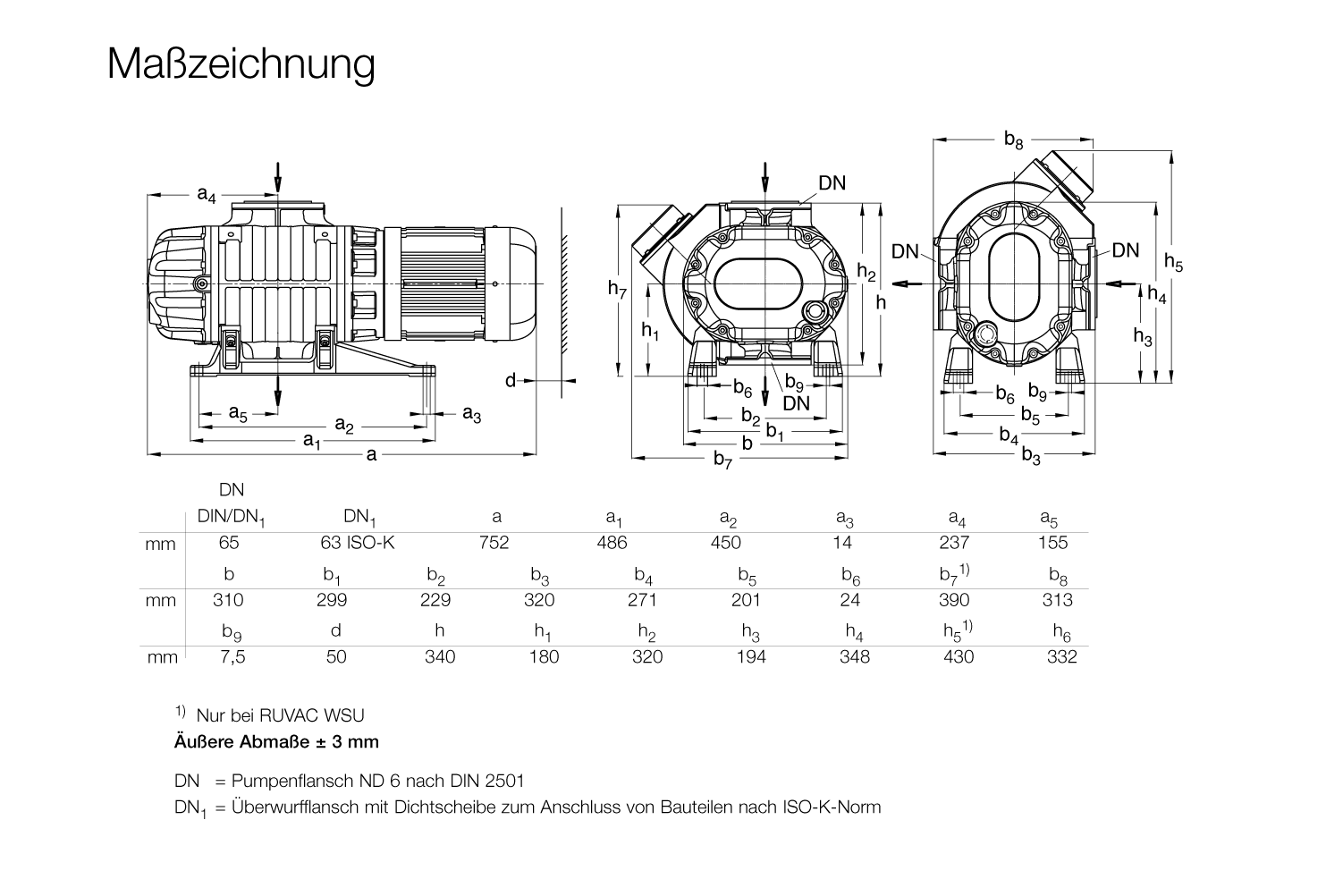 Maßzeichnung

$a_4$

d

$a_5$ $a_2$ $a_3$

$a_1$

a

DN

$h_7$ $h_1$ $h_2$ h

$b_6$ $b_9$ DN

$b_2$ $b_1$

b

$b_7$

$b_8$

DN DN

$h_5$ $h_4$ $h_3$

$b_6$ $b_9$

$b_5$

$b_4$

$b_3$

| | DN DIN/DN$_1$ | DN$_1$ | a | $a_1$ | $a_2$ | $a_3$ | $a_4$ | $a_5$ |
|---|---|---|---|---|---|---|---|---|
| mm | 65 | 63 ISO-K | 752 | 486 | 450 | 14 | 237 | 155 |

| | b | $b_1$ | $b_2$ | $b_3$ | $b_4$ | $b_5$ | $b_6$ | $b_7$$^{1)}$ | $b_8$ |
|---|---|---|---|---|---|---|---|---|---|
| mm | 310 | 299 | 229 | 320 | 271 | 201 | 24 | 390 | 313 |

| | $b_9$ | d | h | $h_1$ | $h_2$ | $h_3$ | $h_4$ | $h_5$$^{1)}$ | $h_6$ |
|---|---|---|---|---|---|---|---|---|---|
| mm | 7,5 | 50 | 340 | 180 | 320 | 194 | 348 | 430 | 332 |

$^{1)}$ Nur bei RUVAC WSU

Äußere Abmaße ± 3 mm

DN = Pumpenflansch ND 6 nach DIN 2501

DN$_1$ = Überwurfflansch mit Dichtscheibe zum Anschluss von Bauteilen nach ISO-K-Norm